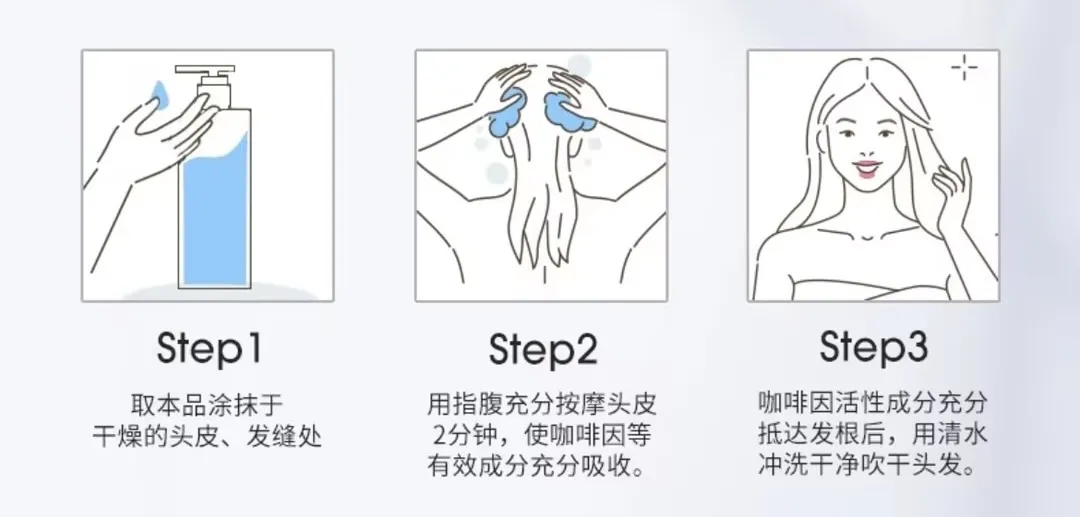 Step1

取本品涂抹于干燥的头皮、发缝处

Step2

用指腹充分按摩头皮2分钟，使咖啡因等有效成分充分吸收。

Step3

咖啡因活性成分充分抵达发根后，用清水冲洗干净吹干头发。